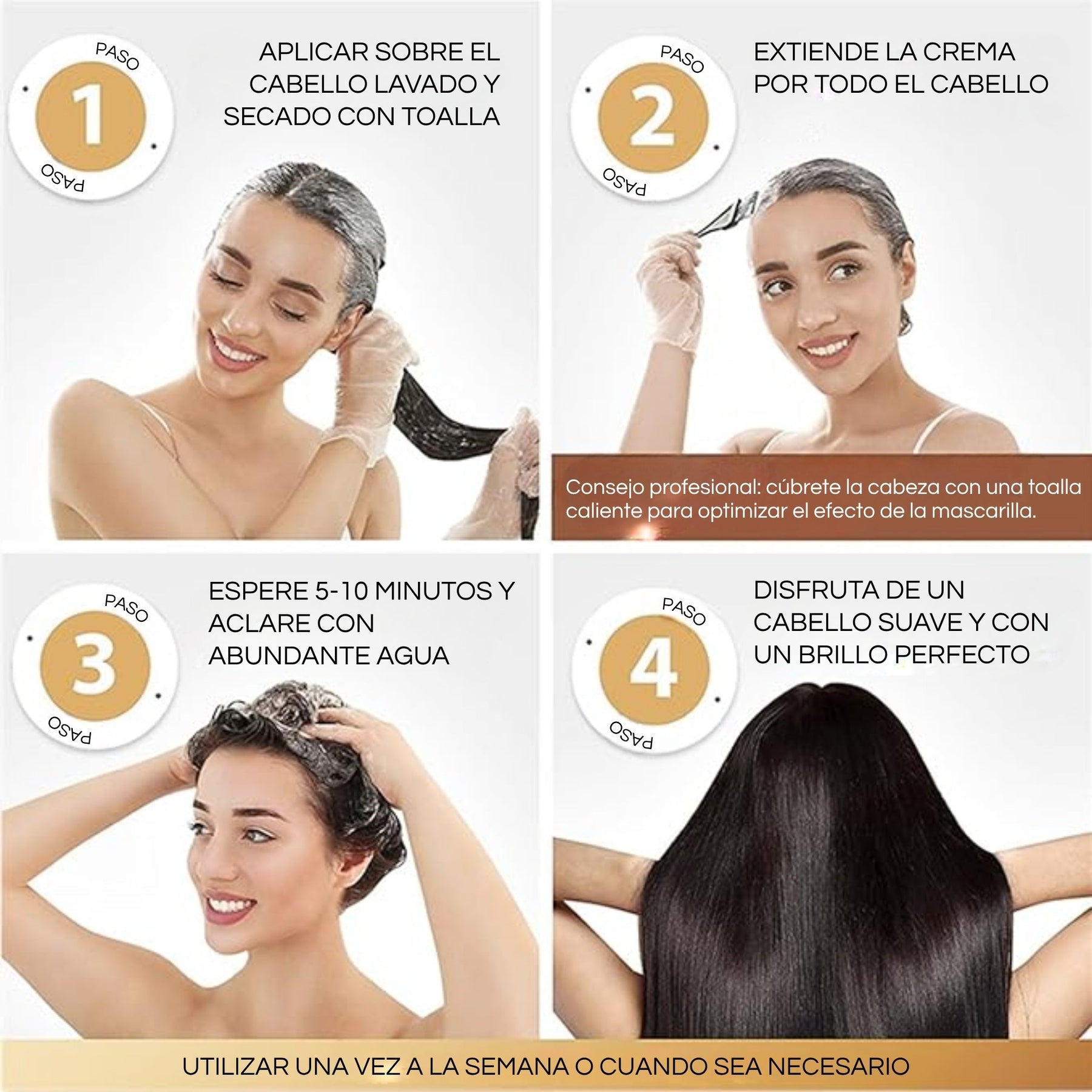 PASO
1
PASO

APLICAR SOBRE EL CABELLO LAVADO Y SECADO CON TOALLA

PASO
2
PASO

EXTIENDE LA CREMA POR TODO EL CABELLO

Consejo profesional: cúbrete la cabeza con una toalla caliente para optimizar el efecto de la mascarilla.

PASO
3
PASO

ESPERE 5-10 MINUTOS Y ACLARE CON ABUNDANTE AGUA

PASO
4
PASO

DISFRUTA DE UN CABELLO SUAVE Y CON UN BRILLO PERFECTO

UTILIZAR UNA VEZ A LA SEMANA O CUANDO SEA NECESARIO