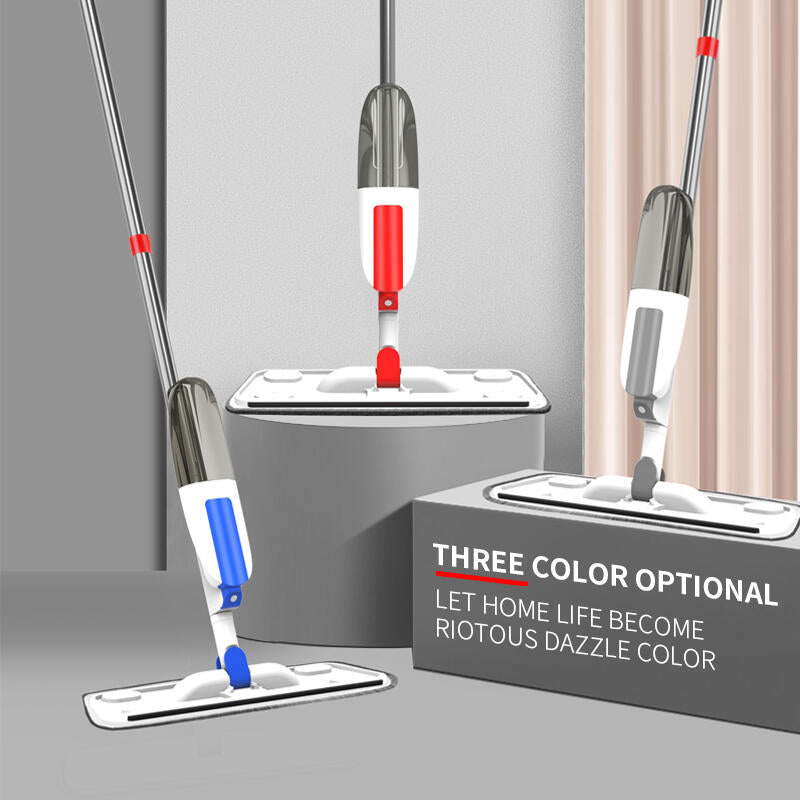 THREE COLOR OPTIONAL
LET HOME LIFE BECOME RIOTOUS DAZZLE COLOR